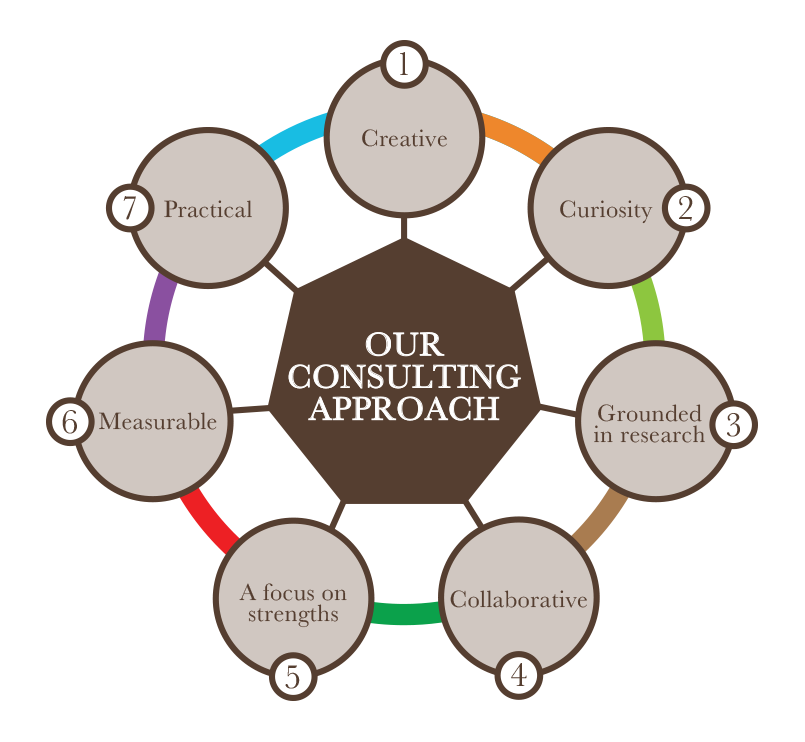 OUR CONSULTING APPROACH

1 Creative

2 Curiosity

3 Grounded in research

4 Collaborative

5 A focus on strengths

6 Measurable

7 Practical